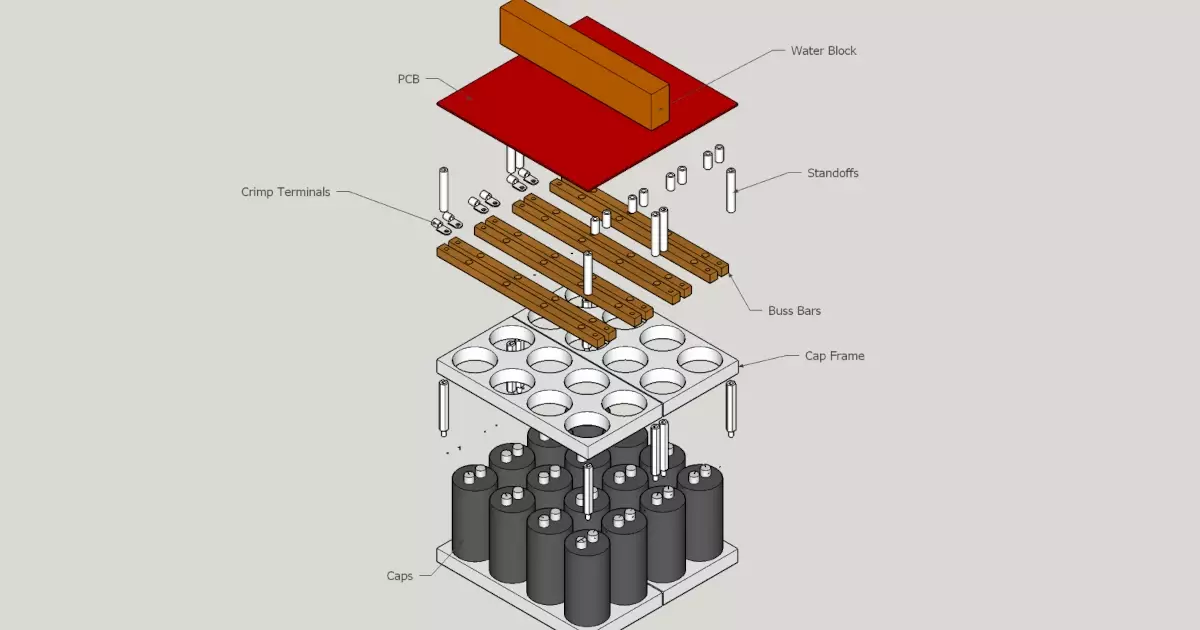 Water Block

PCB

Standoffs

Crimp Terminals

Buss Bars

Cap Frame

Caps